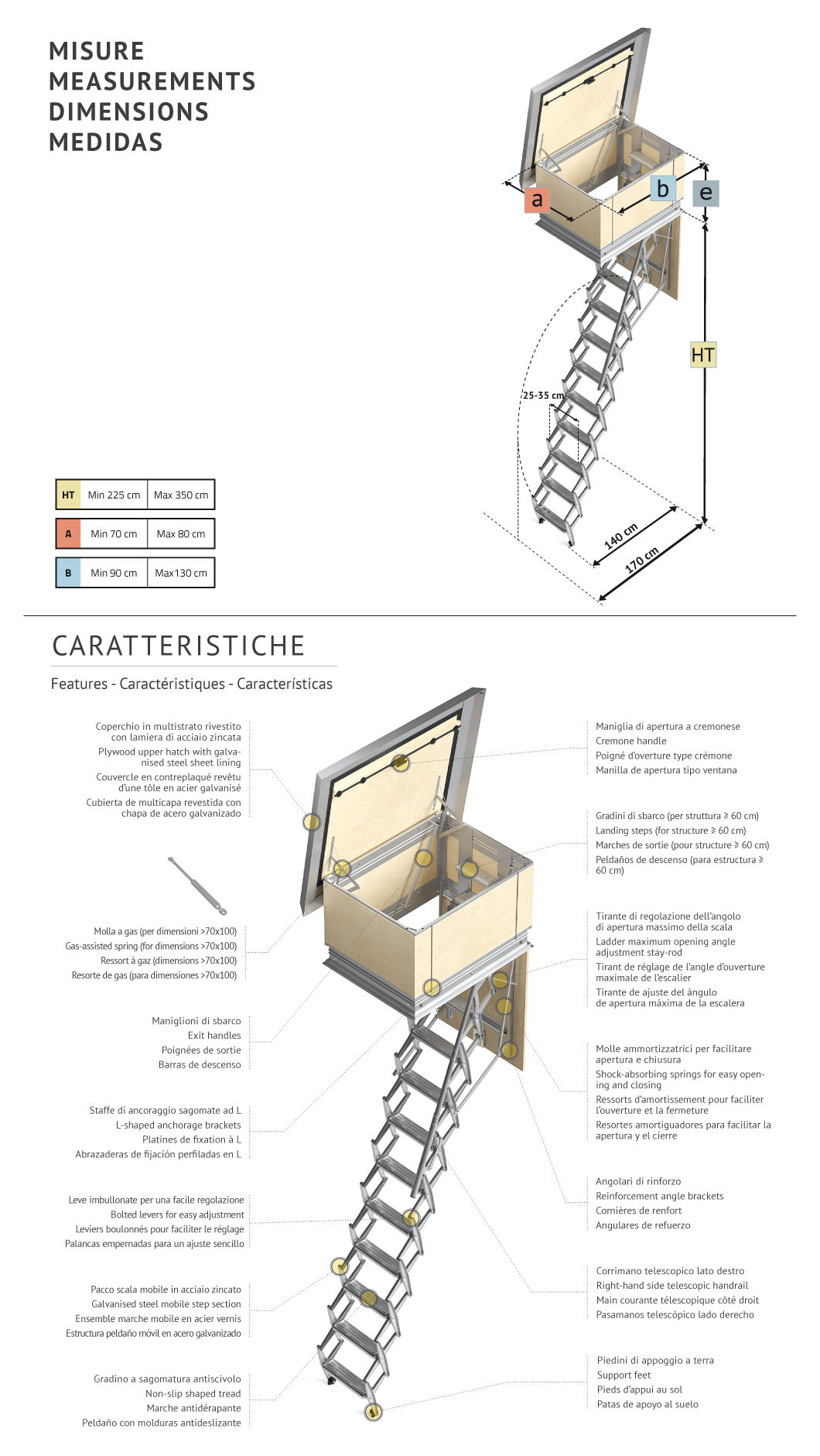 MISURE
MEASUREMENTS
DIMENSIONS
MEDIDAS

a
b
e
HT
25-35 cm
140 cm
170 cm

| HT | Min 225 cm | Max 350 cm |
|---|---|---|
| A | Min 70 cm | Max 80 cm |
| B | Min 90 cm | Max130 cm |

CARATTERISTICHE

Features - Caractéristiques - Características

Coperchio in multistrato rivestito con lamiera di acciaio zincata
Plywood upper hatch with galvanised steel sheet lining
Couvercle en contreplaqué revêtu d'une tôle en acier galvanisé
Cubierta de multicapa revestida con chapa de acero galvanizado

Molla a gas (per dimensioni >70x100)
Gas-assisted spring (for dimensions >70x100)
Ressort à gaz (dimensions >70x100)
Resorte de gas (para dimensiones >70x100)

Maniglioni di sbarco
Exit handles
Poignées de sortie
Barras de descenso

Staffe di ancoraggio sagomate ad L
L-shaped anchorage brackets
Platines de fixation à L
Abrazaderas de fijación perfiladas en L

Leve imbullonate per una facile regolazione
Bolted levers for easy adjustment
Leviers boulonnés pour faciliter le réglage
Palancas empernadas para un ajuste sencillo

Pacco scala mobile in acciaio zincato
Galvanised steel mobile step section
Ensemble marche mobile en acier vernis
Estructura peldaño móvil en acero galvanizado

Gradino a sagomatura antiscivolo
Non-slip shaped tread
Marche antidérapante
Peldaño con molduras antideslizante

Maniglia di apertura a cremonese
Cremone handle
Poigné d'overture type crémone
Manilla de apertura tipo ventana

Gradini di sbarco (per struttura ≥ 60 cm)
Landing steps (for structure ≥ 60 cm)
Marches de sortie (pour structure ≥ 60 cm)
Peldaños de descenso (para estructura ≥ 60 cm)

Tirante di regolazione dell'angolo di apertura massimo della scala
Ladder maximum opening angle adjustment stay-rod
Tirant de réglage de l'angle d'ouverture maximale de l'escalier
Tirante de ajuste del ángulo de apertura máxima de la escalera

Molle ammortizzatrici per facilitare apertura e chiusura
Shock-absorbing springs for easy opening and closing
Ressorts d'amortissement pour faciliter l'ouverture et la fermeture
Resortes amortiguadores para facilitar la apertura y el cierre

Angolari di rinforzo
Reinforcement angle brackets
Cornières de renfort
Angulares de refuerzo

Corrimano telescopico lato destro
Right-hand side telescopic handrail
Main courante télescopique côté droit
Pasamanos telescópico lado derecho

Piedini di appoggio a terra
Support feet
Pieds d'appui au sol
Patas de apoyo al suelo